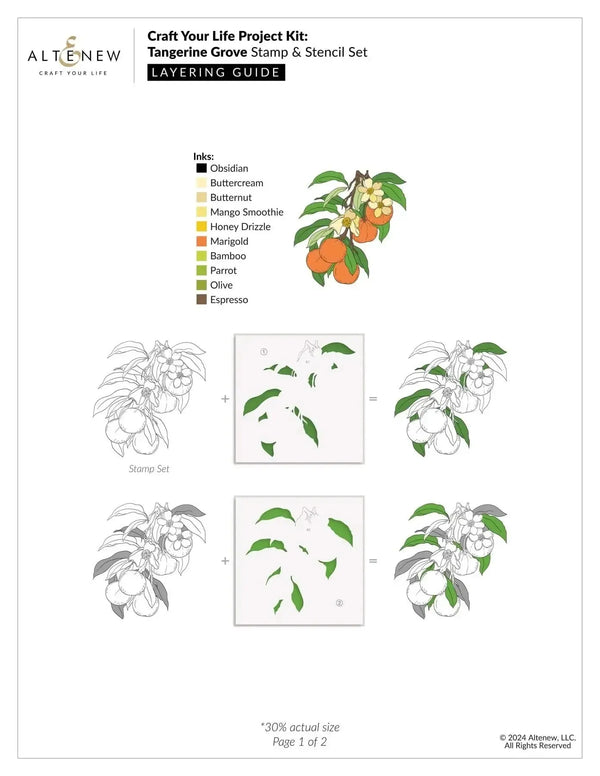 ALTENEW
CRAFT YOUR LIFE

Craft Your Life Project Kit:
Tangerine Grove Stamp & Stencil Set
LAYERING GUIDE

Inks:
Obsidian
Buttercream
Butternut
Mango Smoothie
Honey Drizzle
Marigold
Bamboo
Parrot
Olive
Espresso

①
+
=
Stamp Set

+
②
=

*30% actual size
Page 1 of 2

© 2024 Altenew, LLC.
All Rights Reserved