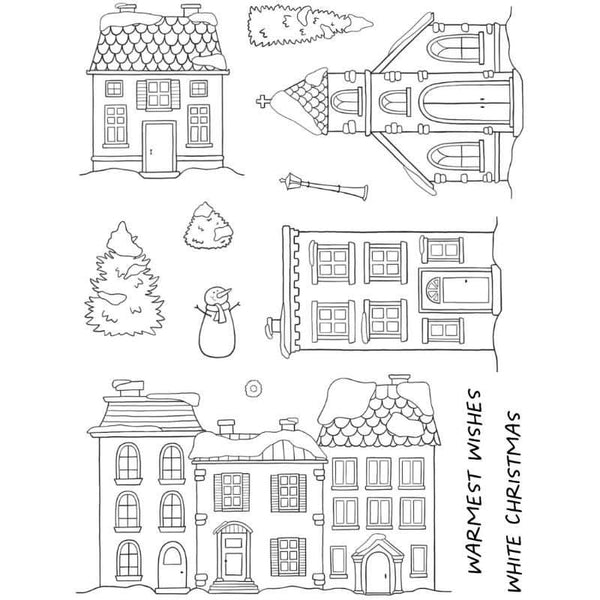 WARMEST WISHES
WHITE CHRISTMAS