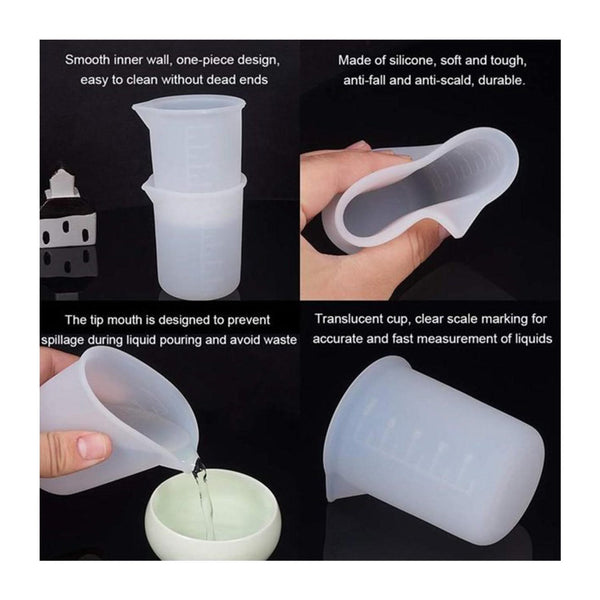 Smooth inner wall, one-piece design, easy to clean without dead ends

Made of silicone, soft and tough, anti-fall and anti-scald, durable.

The tip mouth is designed to prevent spillage during liquid pouring and avoid waste

Translucent cup, clear scale marking for accurate and fast measurement of liquids