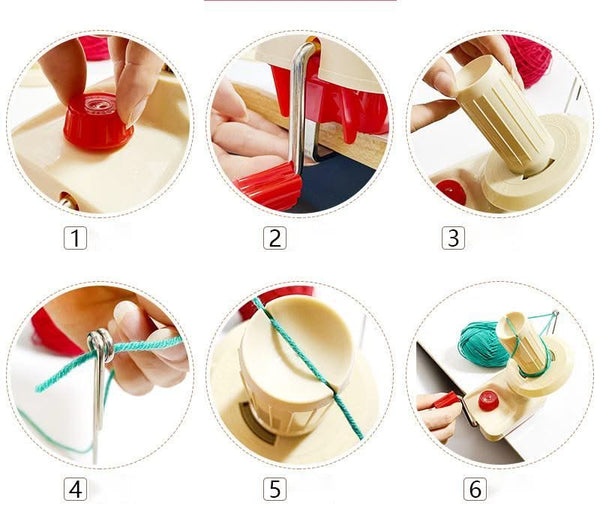 1

2

3

4

5

6