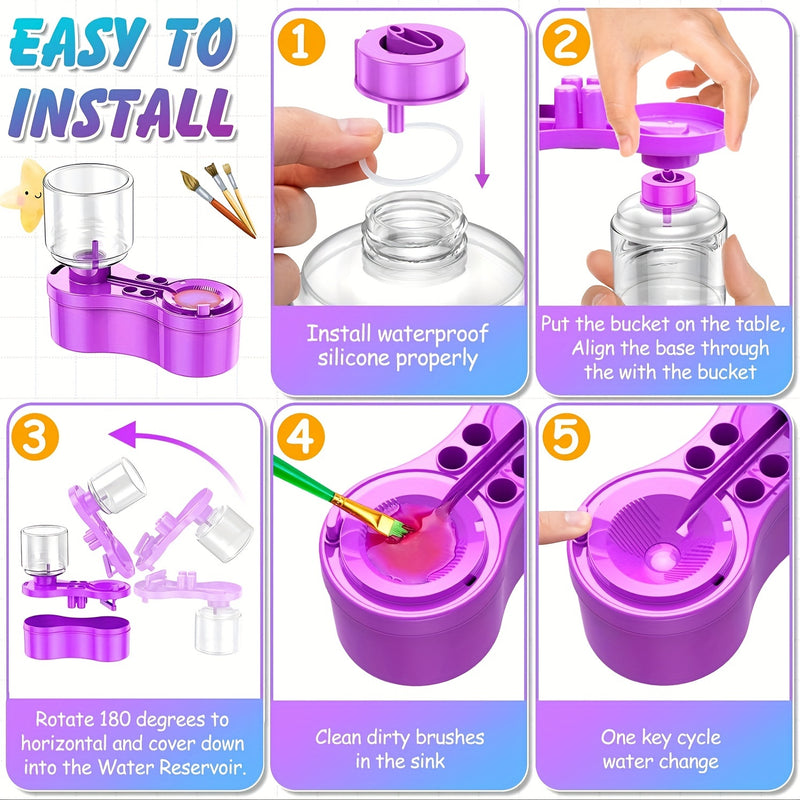 EASY TO INSTALL

1

Install waterproof silicone properly

2

Put the bucket on the table, Align the base through the with the bucket

3

Rotate 180 degrees to horizontal and cover down into the Water Reservoir.

4

Clean dirty brushes in the sink

5

One key cycle water change