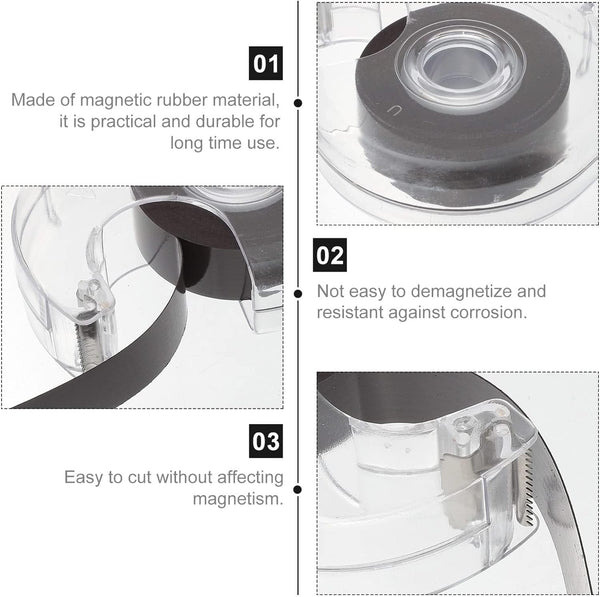 01

Made of magnetic rubber material, it is practical and durable for long time use.

02

Not easy to demagnetize and resistant against corrosion.

03

Easy to cut without affecting magnetism.