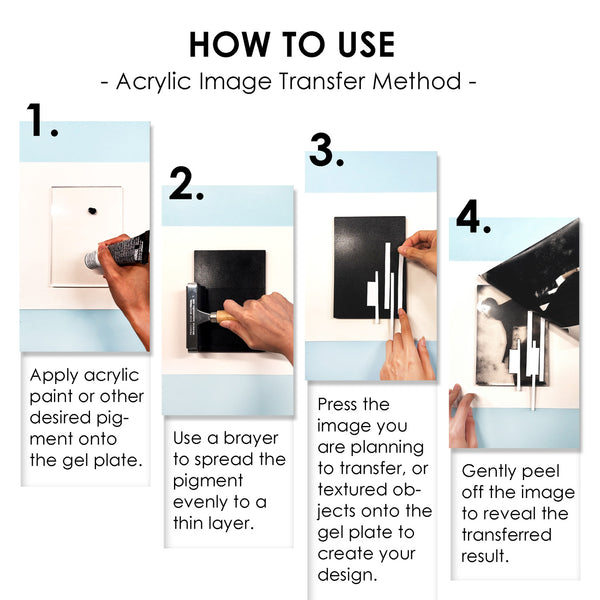 HOW TO USE

- Acrylic Image Transfer Method -

1.

Apply acrylic paint or other desired pigment onto the gel plate.

2.

Use a brayer to spread the pigment evenly to a thin layer.

3.

Press the image you are planning to transfer, or textured objects onto the gel plate to create your design.

4.

Gently peel off the image to reveal the transferred result.