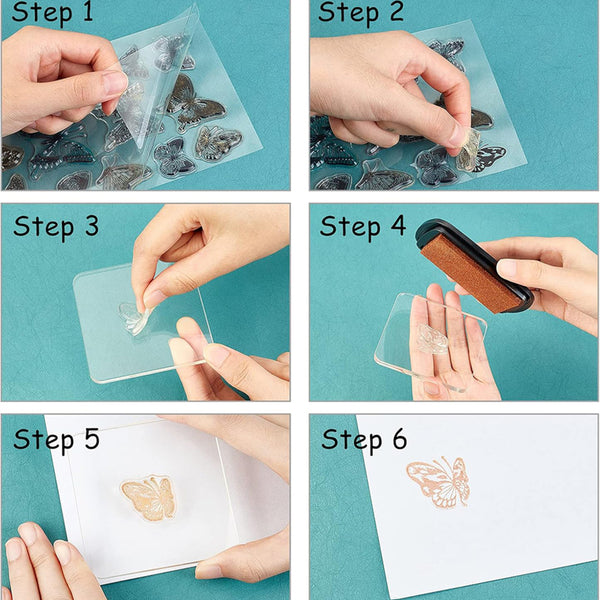 Step 1

Step 2

Step 3

Step 4

Step 5

Step 6