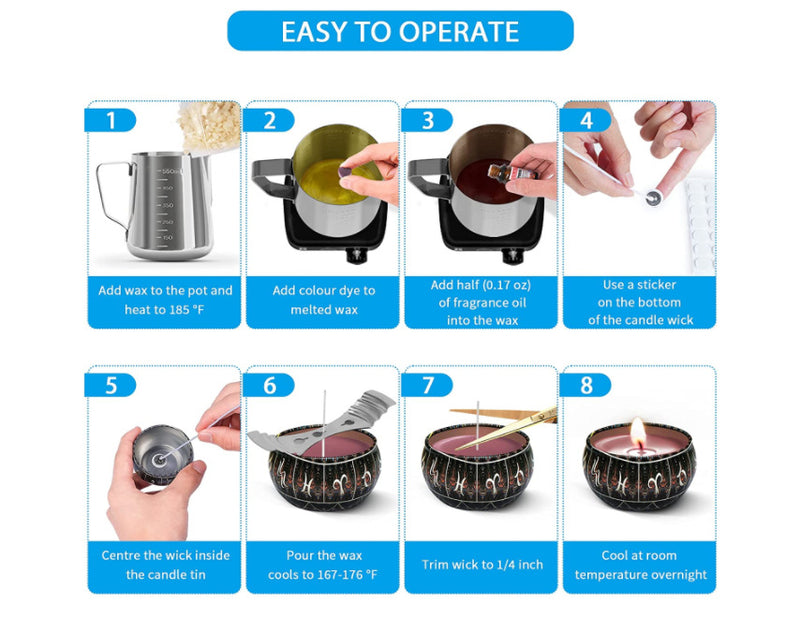 EASY TO OPERATE

1

550ml
450
350
250
150

Add wax to the pot and heat to 185 °F

2

Add colour dye to melted wax

3

Add half (0.17 oz) of fragrance oil into the wax

4

Use a sticker on the bottom of the candle wick

5

Centre the wick inside the candle tin

6

Pour the wax cools to 167-176 °F

7

Trim wick to 1/4 inch

8

Cool at room temperature overnight