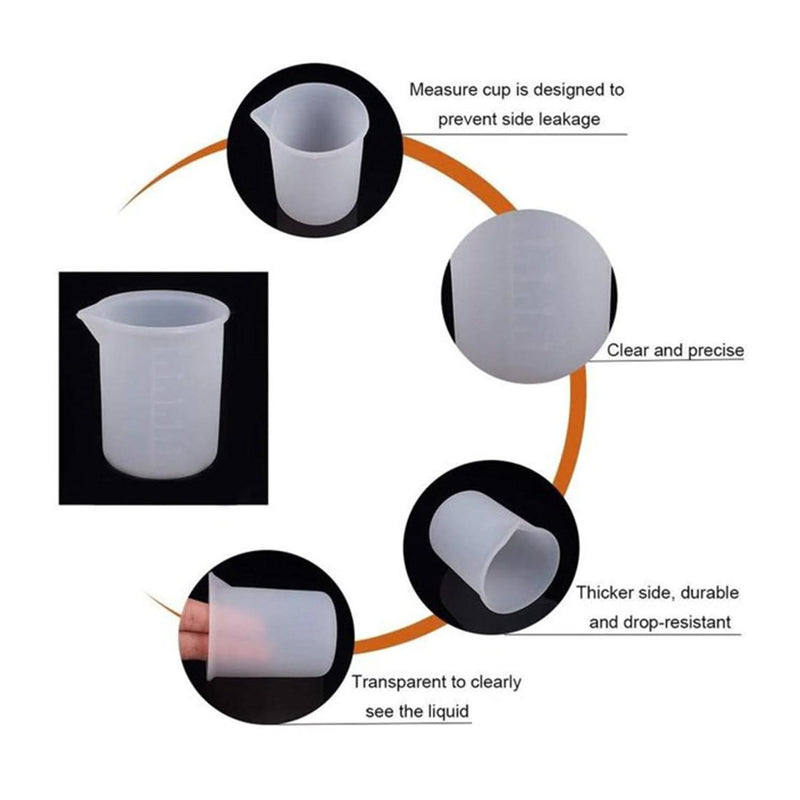 Measure cup is designed to prevent side leakage

Clear and precise

Thicker side, durable and drop-resistant

Transparent to clearly see the liquid