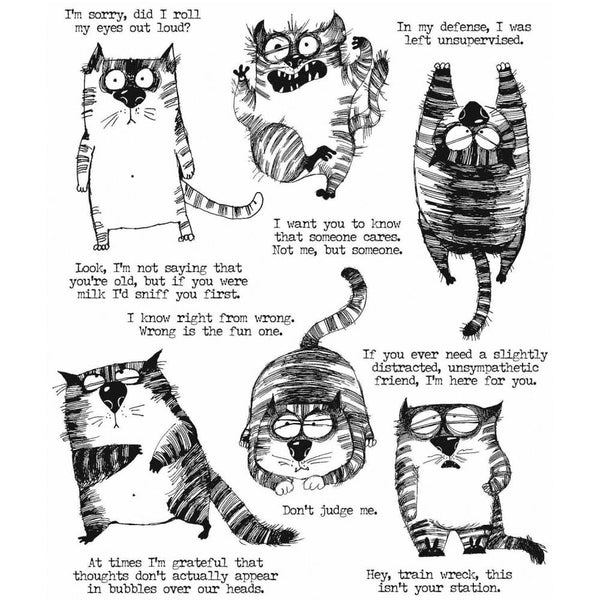 I'm sorry, did I roll my eyes out loud?

In my defense, I was left unsupervised.

I want you to know that someone cares. Not me, but someone.

Look, I'm not saying that you're old, but if you were milk I'd sniff you first.

I know right from wrong. Wrong is the fun one.

If you ever need a slightly distracted, unsympathetic friend, I'm here for you.

Don't judge me.

At times I'm grateful that thoughts don't actually appear in bubbles over our heads.

Hey, train wreck, this isn't your station.